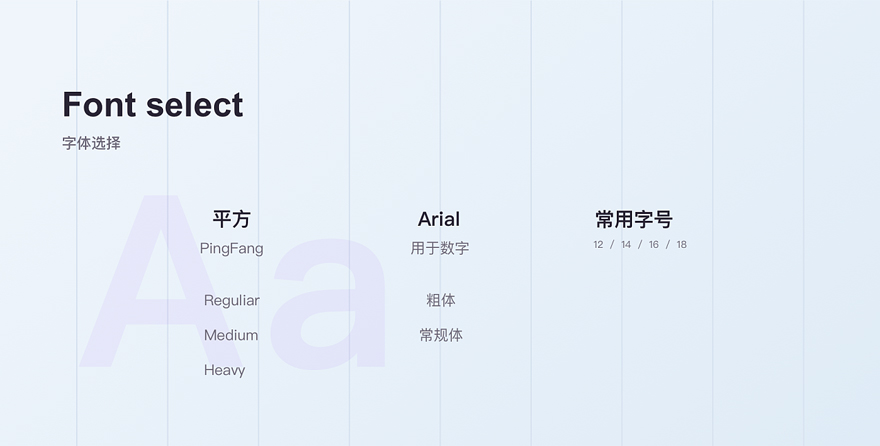 Font select
字体选择

平方
PingFang

Reguliar
Medium
Heavy

Arial
用于数字

粗体
常规体

常用字号
12 / 14 / 16 / 18

Aa